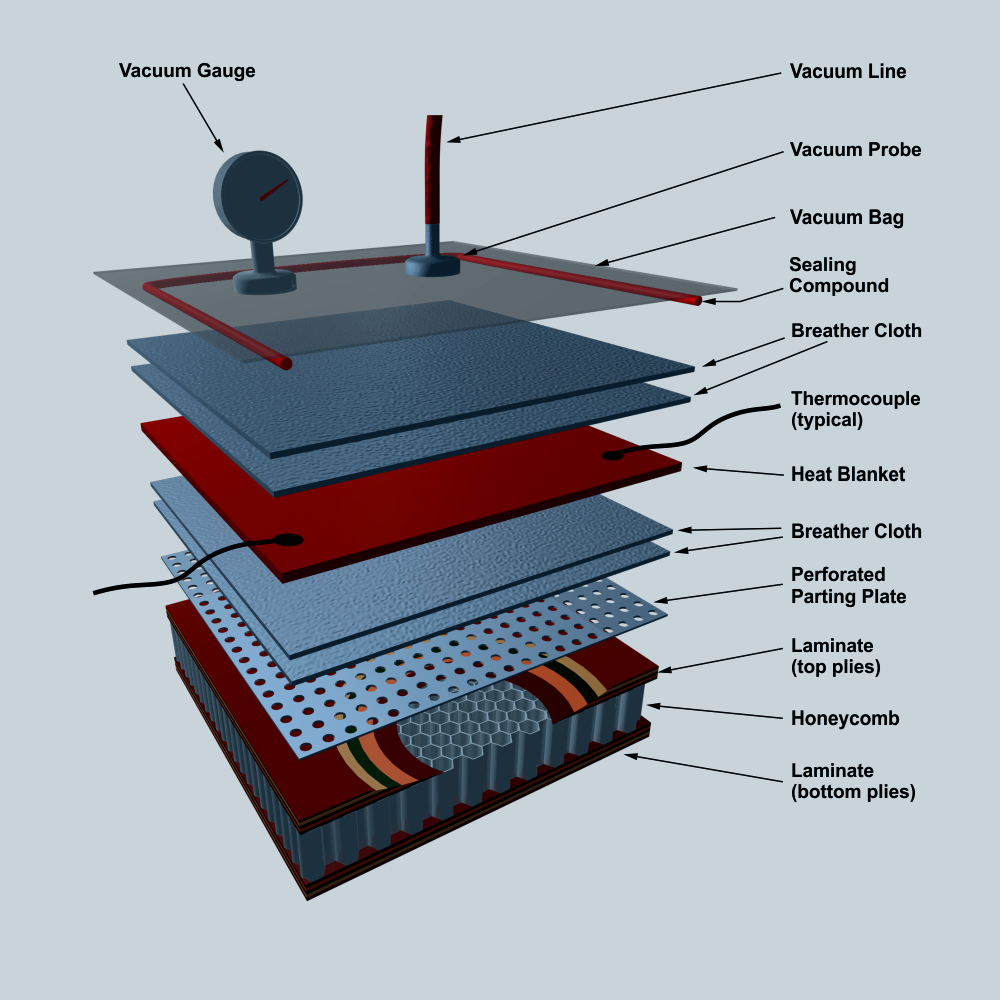 Vacuum Gauge

Vacuum Line

Vacuum Probe

Vacuum Bag

Sealing Compound

Breather Cloth

Thermocouple (typical)

Heat Blanket

Breather Cloth

Perforated Parting Plate

Laminate (top plies)

Honeycomb

Laminate (bottom plies)