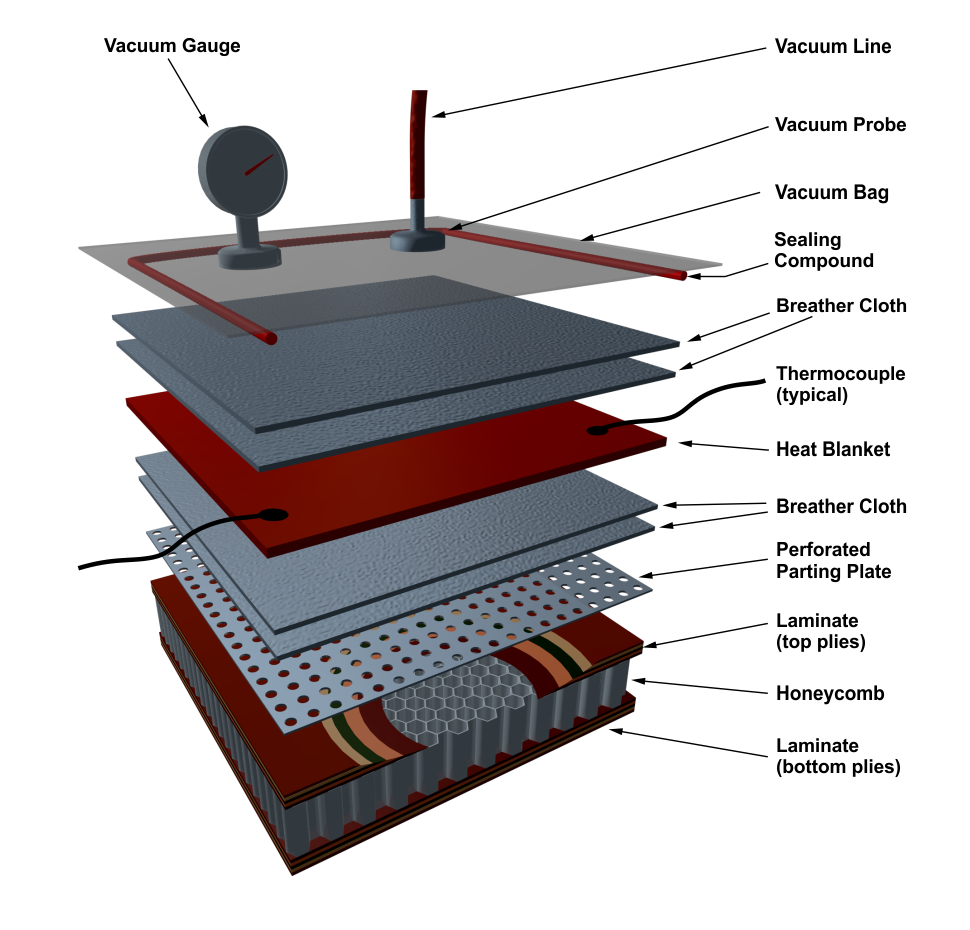 Vacuum Gauge

Vacuum Line

Vacuum Probe

Vacuum Bag

Sealing Compound

Breather Cloth

Thermocouple (typical)

Heat Blanket

Breather Cloth

Perforated Parting Plate

Laminate (top plies)

Honeycomb

Laminate (bottom plies)